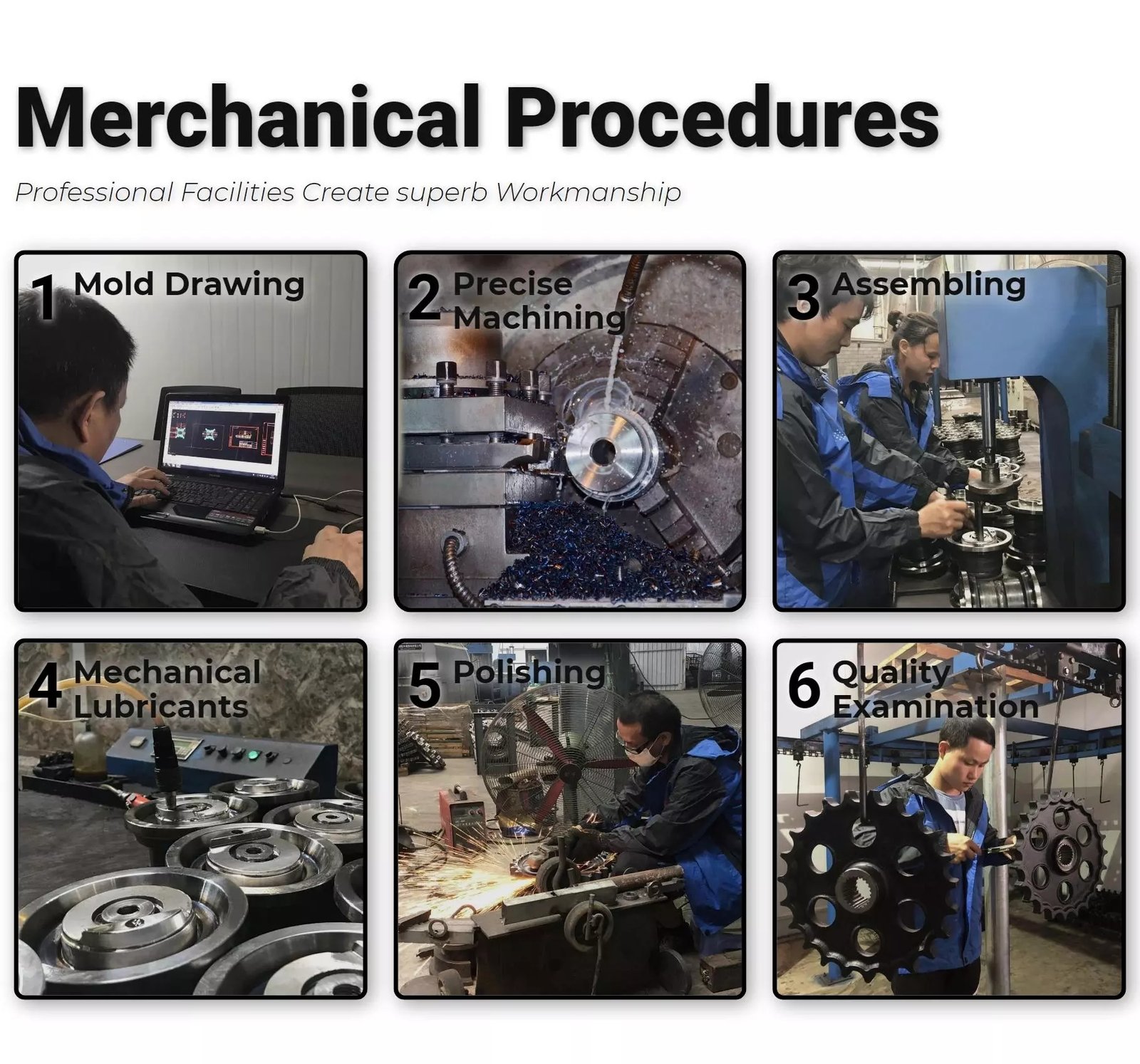 Merchanical Procedures

Professional Facilities Create superb Workmanship

1 Mold Drawing

2 Precise Machining

3 Assembling

4 Mechanical Lubricants

5 Polishing

6 Quality Examination